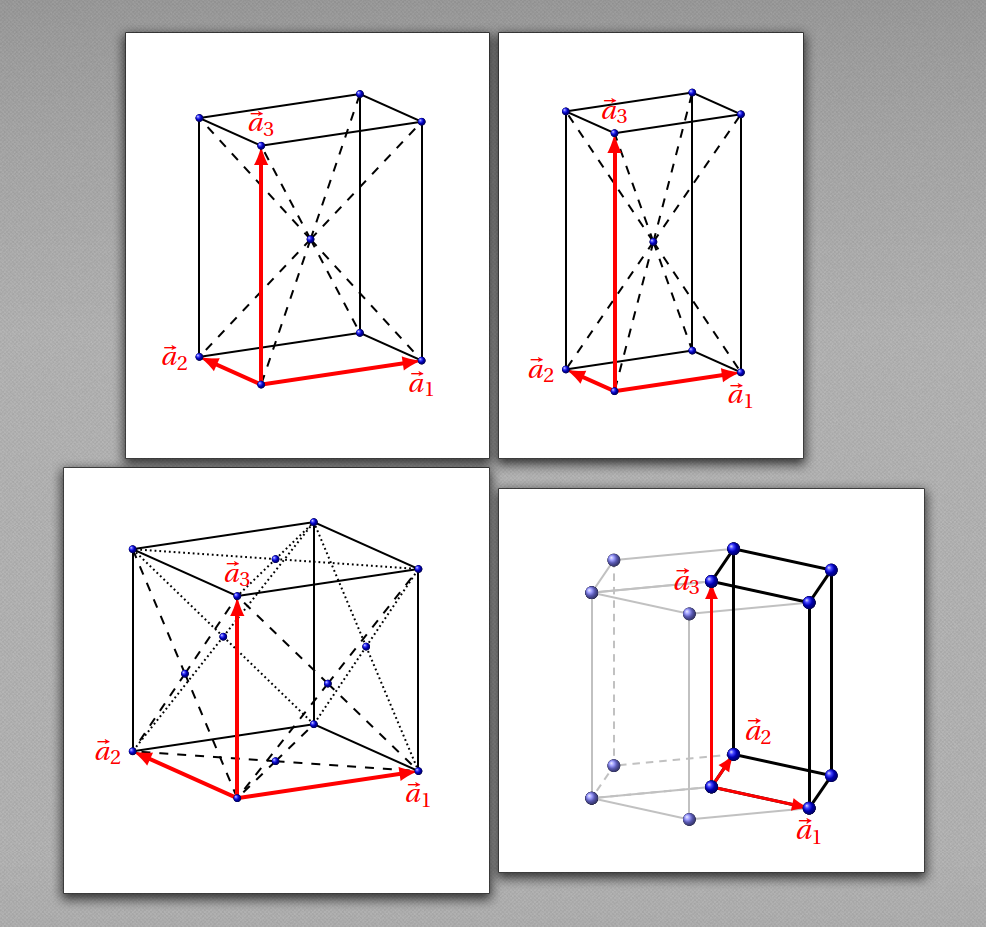 $\vec{a}_3$
$\vec{a}_2$
$\vec{a}_1$

$\vec{a}_3$
$\vec{a}_2$
$\vec{a}_1$

$\vec{a}_3$
$\vec{a}_2$
$\vec{a}_1$

$\vec{a}_3$
$\vec{a}_2$
$\vec{a}_1$